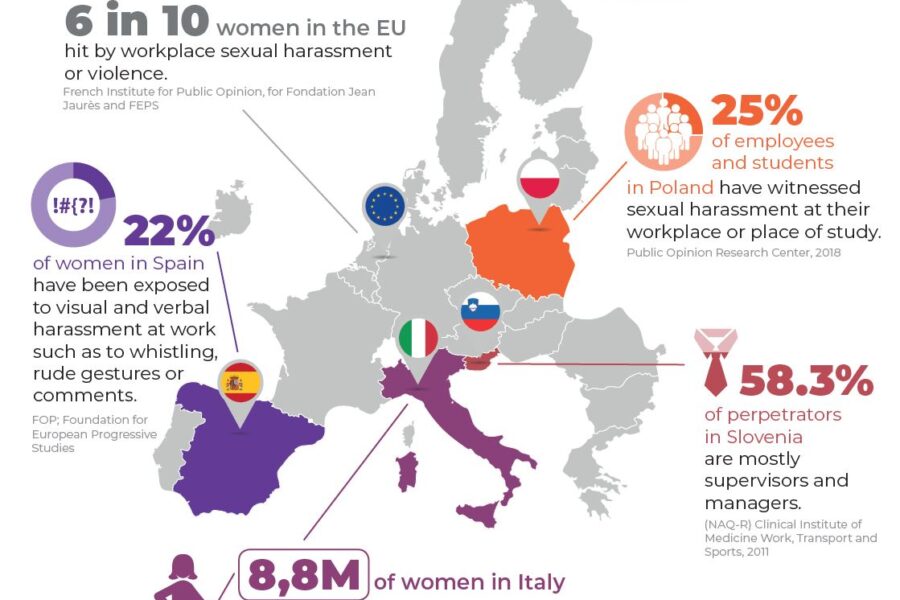 6 in 10 women in the EU hit by workplace sexual harassment or violence.
French Institute for Public Opinion, for Fondation Jean Jaurès and FEPS

25% of employees and students in Poland have witnessed sexual harassment at their workplace or place of study.
Public Opinion Research Center, 2018

!#{?!
22% of women in Spain have been exposed to visual and verbal harassment at work such as to whistling, rude gestures or comments.
FOP; Foundation for European Progressive Studies

58.3% of perpetrators in Slovenia are mostly supervisors and managers.
(NAQ-R) Clinical Institute of Medicine Work, Transport and Sports, 2011

8,8M of women in Italy